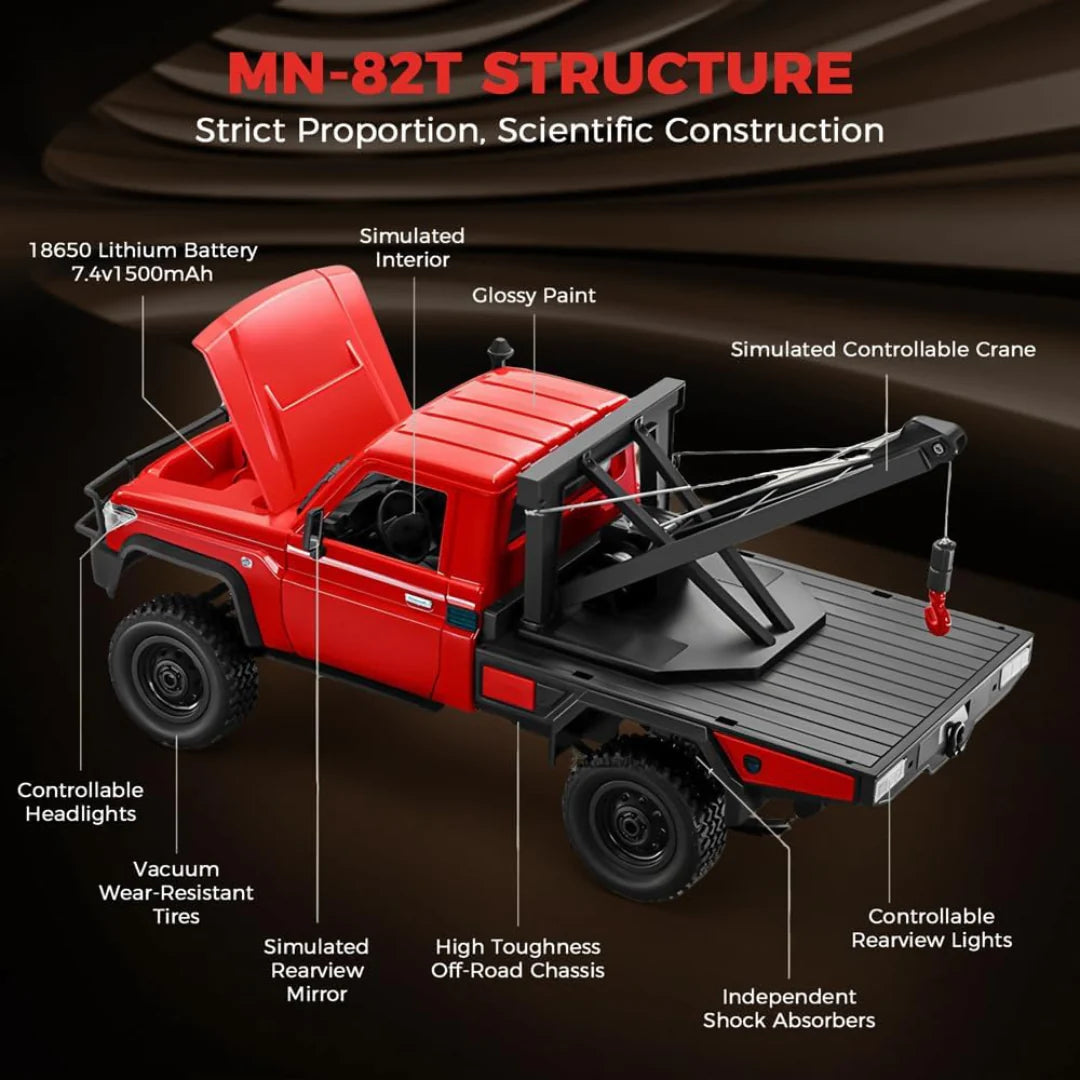 MN-82T STRUCTURE
Strict Proportion, Scientific Construction

18650 Lithium Battery
7.4v1500mAh

Simulated
Interior

Glossy Paint

Simulated Controllable Crane

Controllable
Headlights

Vacuum
Wear-Resistant
Tires

Simulated
Rearview
Mirror

High Toughness
Off-Road Chassis

Independent
Shock Absorbers

Controllable
Rearview Lights